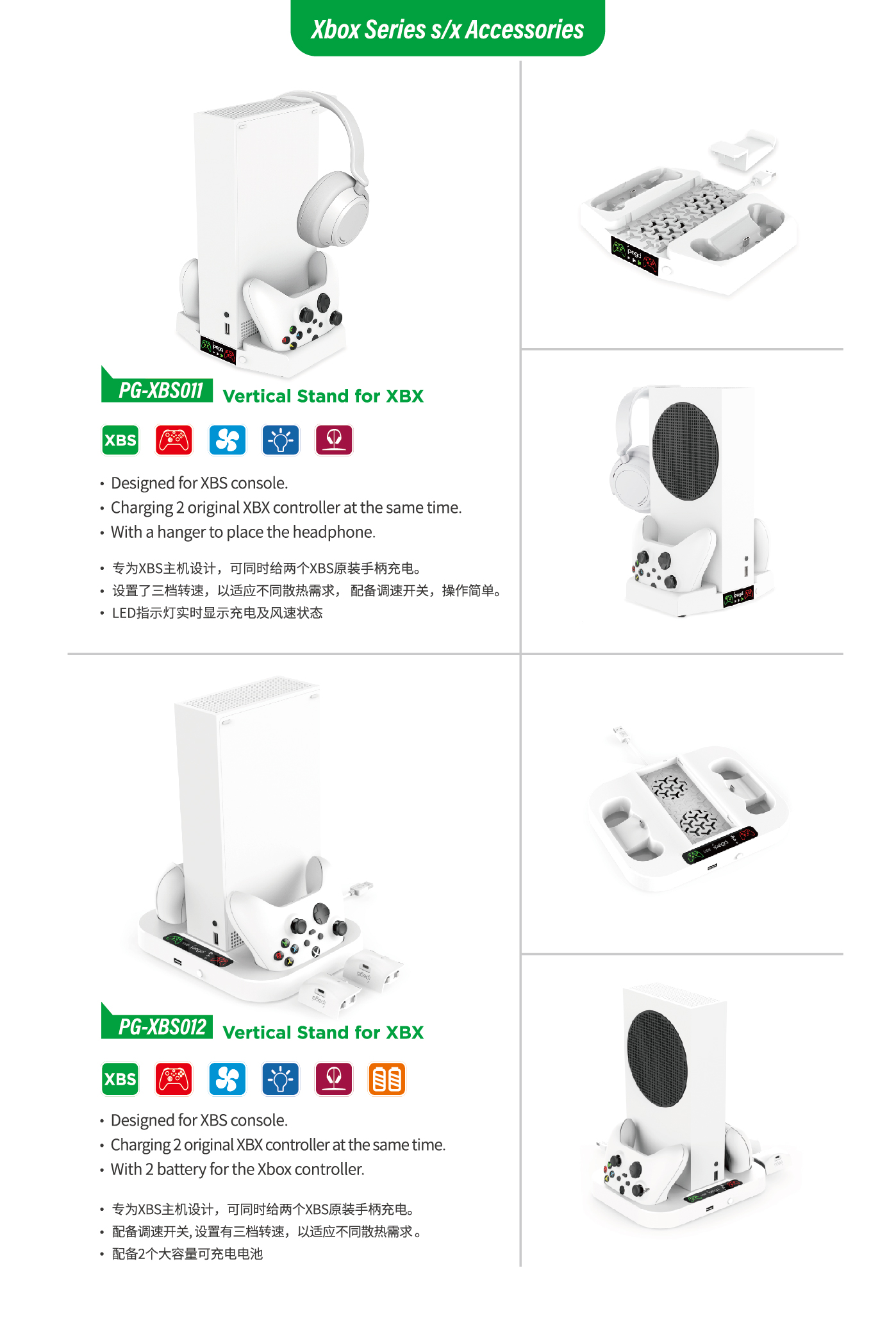 Xbox Series s/x Accessories

PG-XBS011 Vertical Stand for XBX

XBS

• Designed for XBS console.
• Charging 2 original XBX controller at the same time.
• With a hanger to place the headphone.

• 专为XBS主机设计，可同时给两个XBS原装手柄充电。
• 设置了三档转速，以适应不同散热需求， 配备调速开关，操作简单。
• LED指示灯实时显示充电及风速状态

PG-XBS012 Vertical Stand for XBX

XBS

• Designed for XBS console.
• Charging 2 original XBX controller at the same time.
• With 2 battery for the Xbox controller.

• 专为XBS主机设计，可同时给两个XBS原装手柄充电。
• 配备调速开关, 设置有三档转速，以适应不同散热需求。
• 配备2个大容量可充电电池